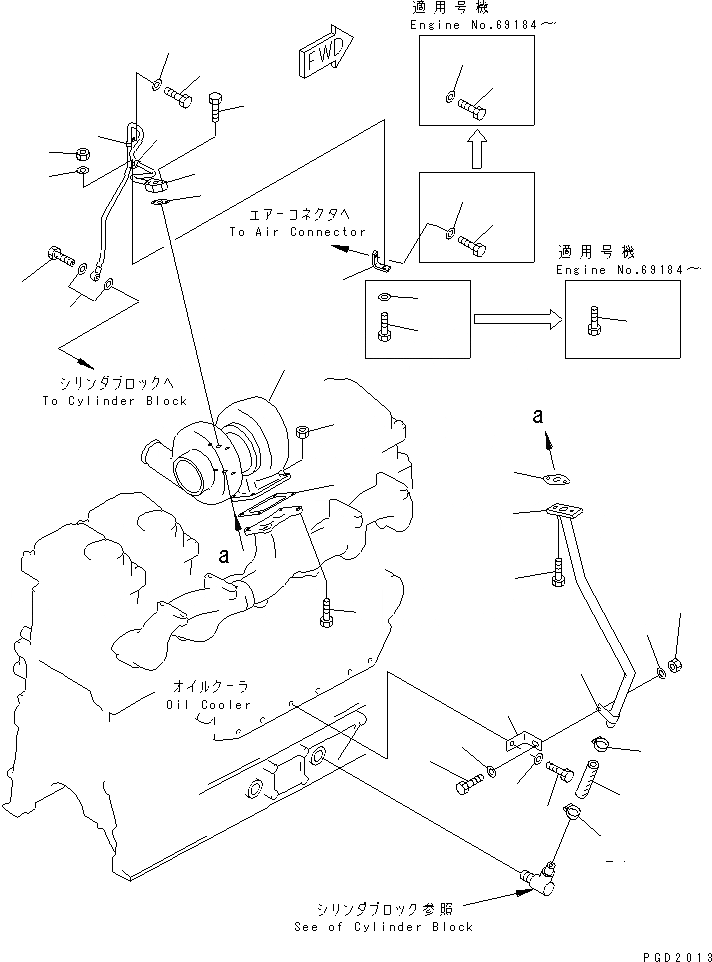 適用号機
Engine No.69184～

FWD

エアーコネクタへ
To Air Connector

適用号機
Engine No.69184～

シリンダブロックへ
To Cylinder Block

a

a

オイルクーラ
Oil Cooler

シリンダブロック参照
See of Cylinder Block

PGD2013