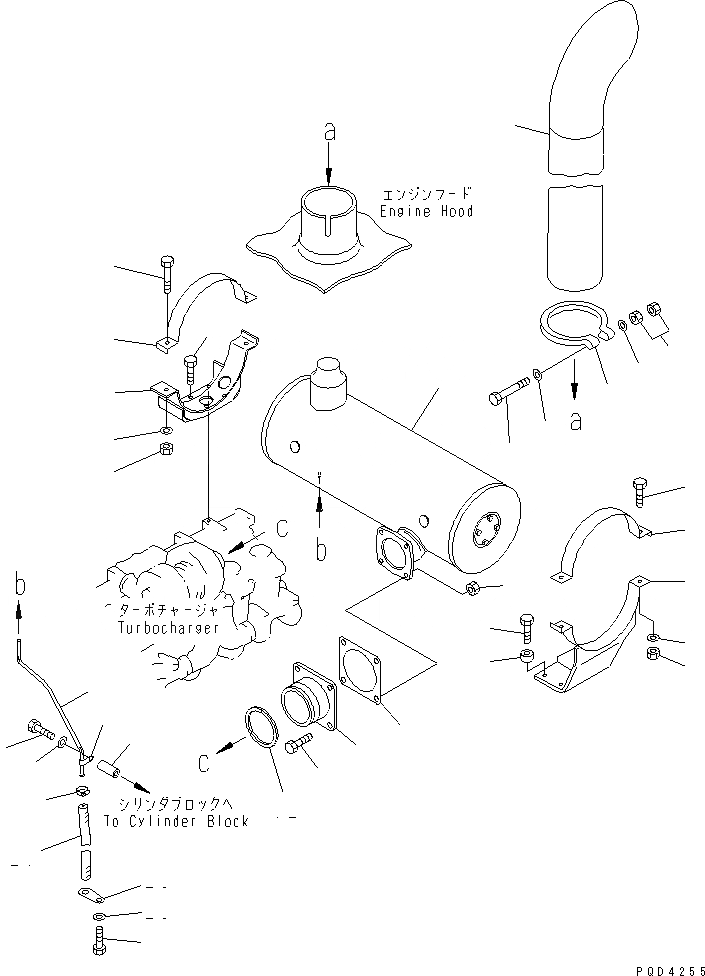 a
エンジンフード
Engine Hood

a

C

b

b

ターボチャージャ
Turbocharger

C

シリンダブロックへ
To Cylinder Block

PQD4255