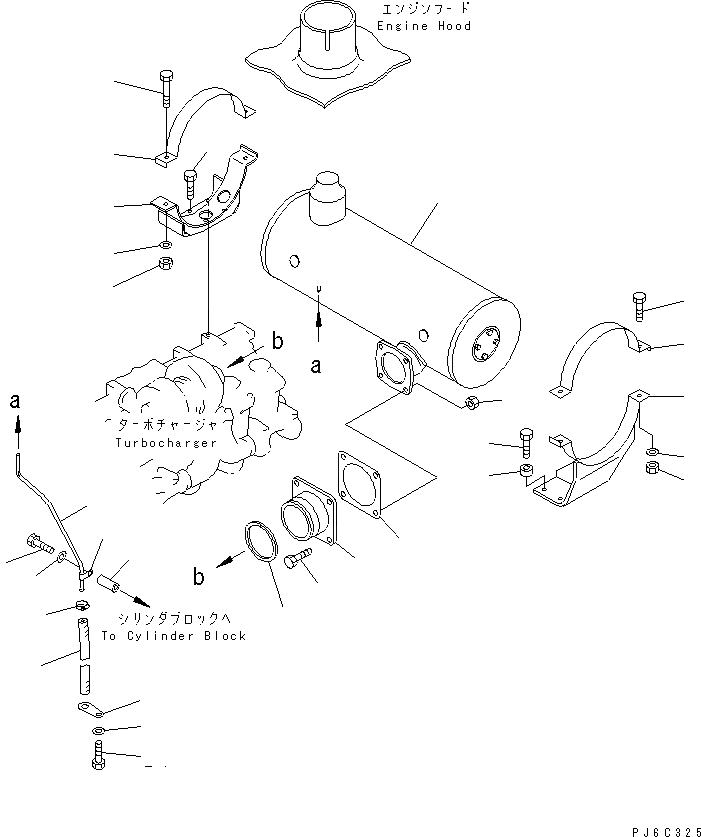 エンジンフード
Engine Hood

b

a

a

ターボチャージャ
Turbocharger

b

シリンダブロックへ
To Cylinder Block

PJ6C325