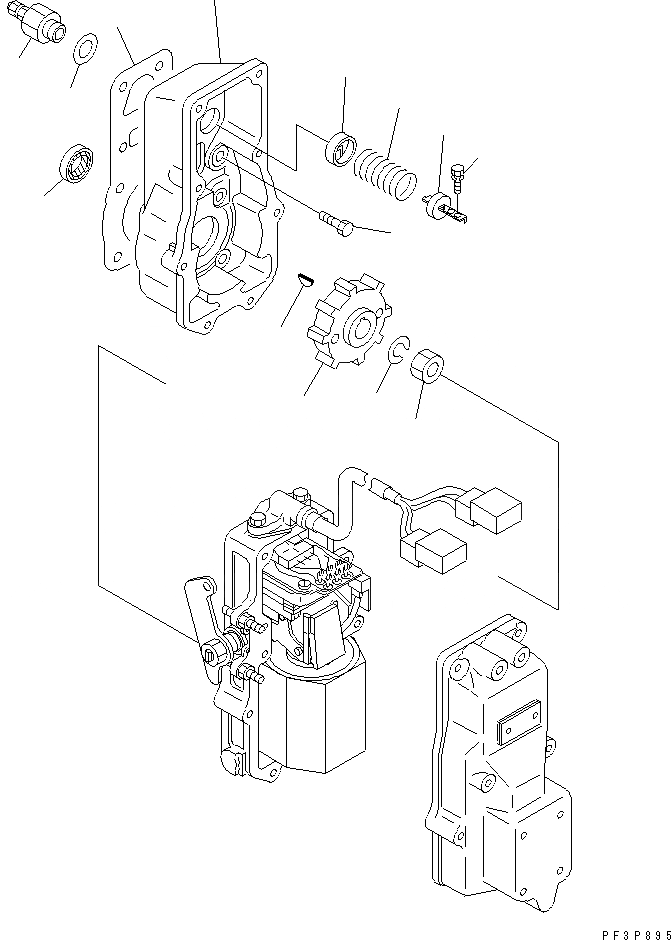 PF3P895