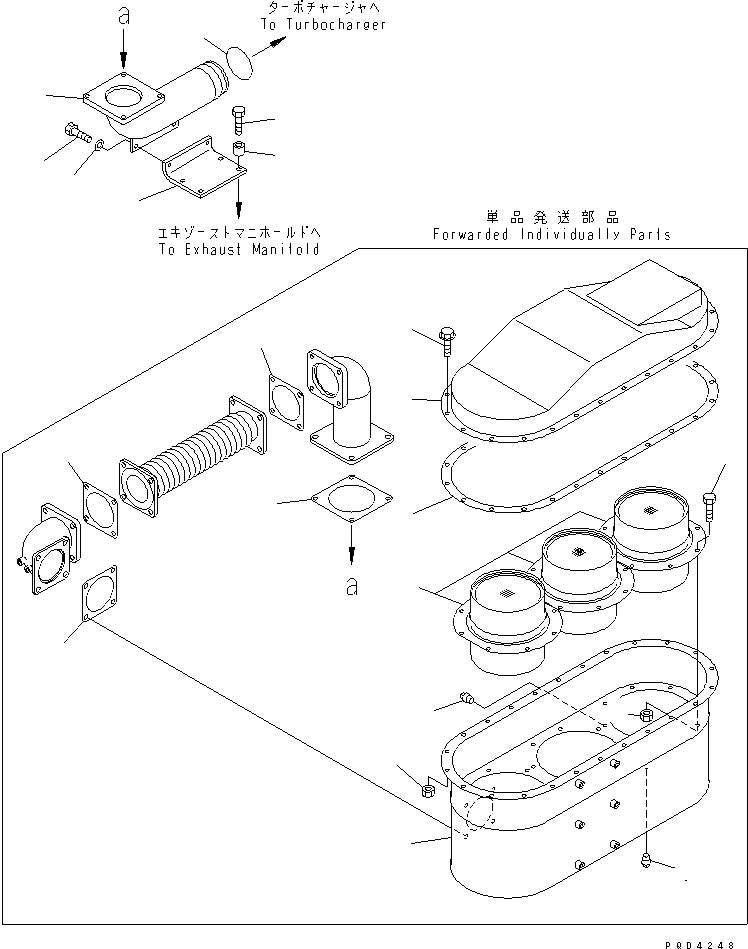 a
ターボチャージャへ
To Turbocharger

エキゾーストマニホールドへ
To Exhaust Manifold

単品発送部品
Forwarded Individually Parts

a

P004248