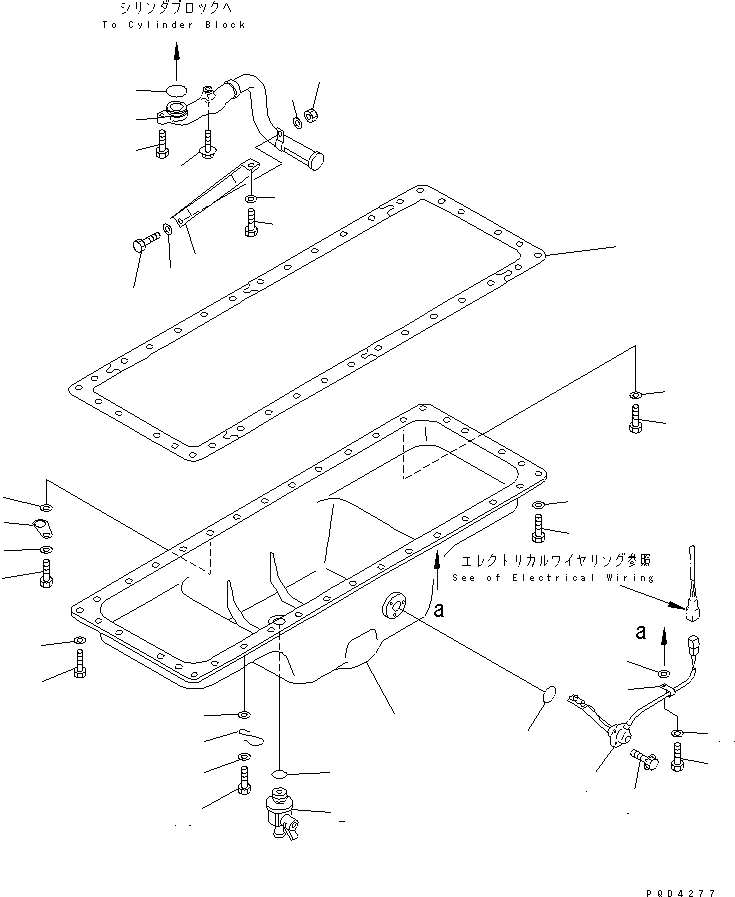 シリンダブロックへ
To Cylinder Block

エレクトリカルワイヤリング参照
See of Electrical Wiring

a

a

P004277