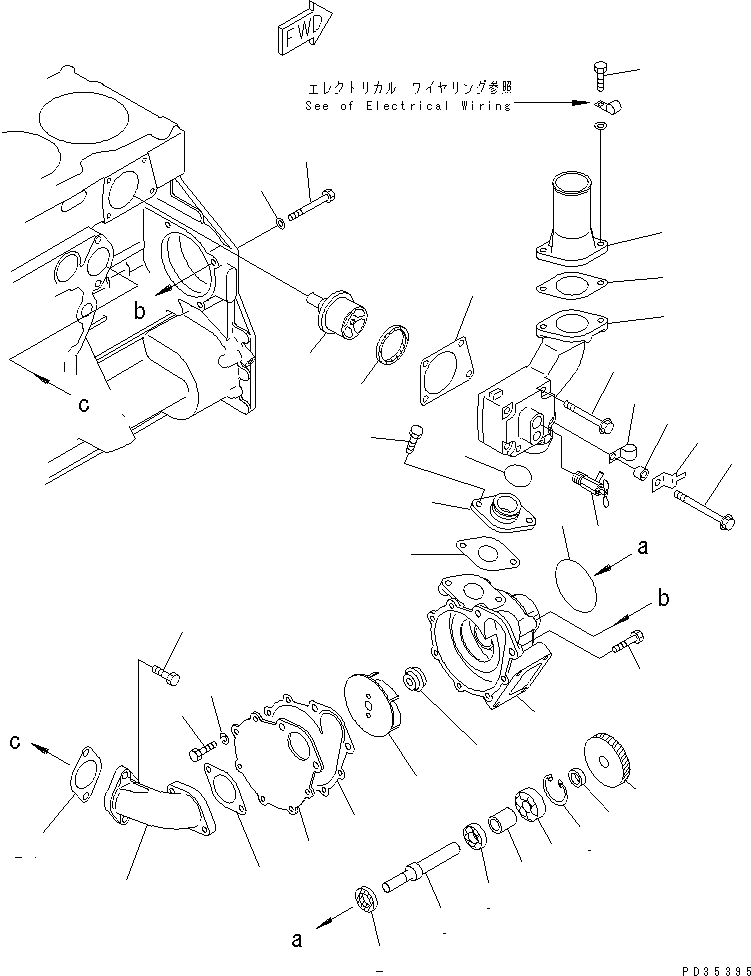 FWD

エレクトリカル ワイヤリング参照
See of Electrical Wiring

b

c

a

b

c

a

PD35395