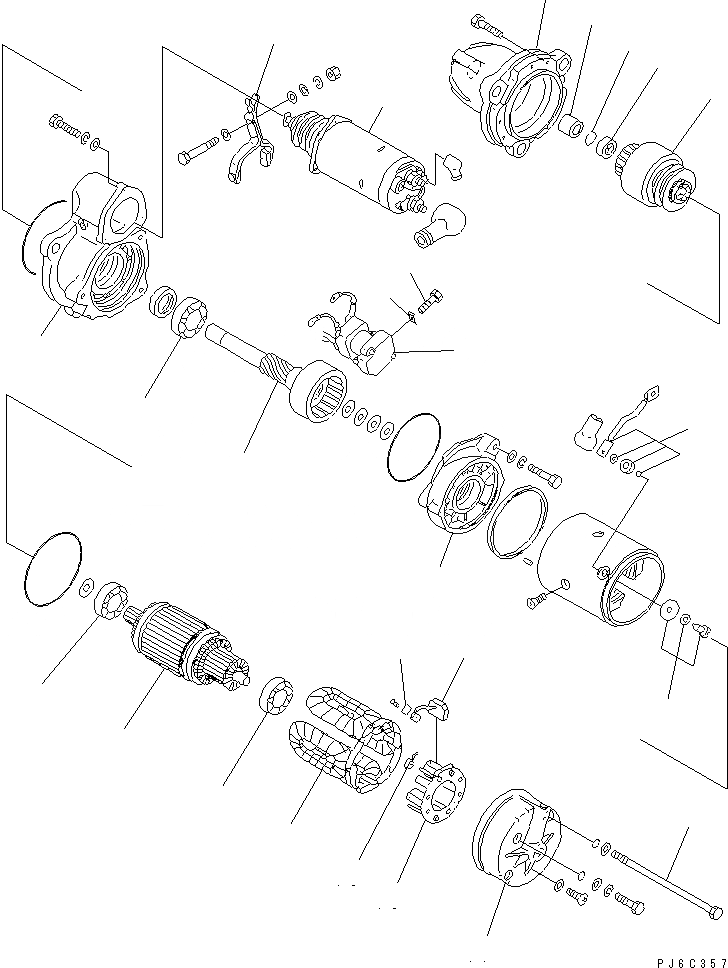 PJ6C357