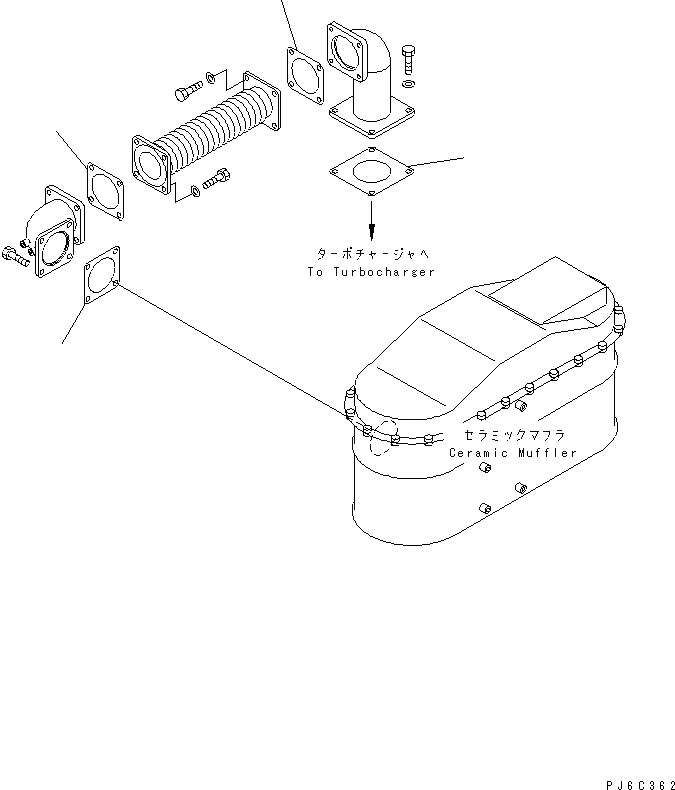 ターボチャージャへ
To Turbocharger

セラミックマフラ
Ceramic Muffler

PJ6C362