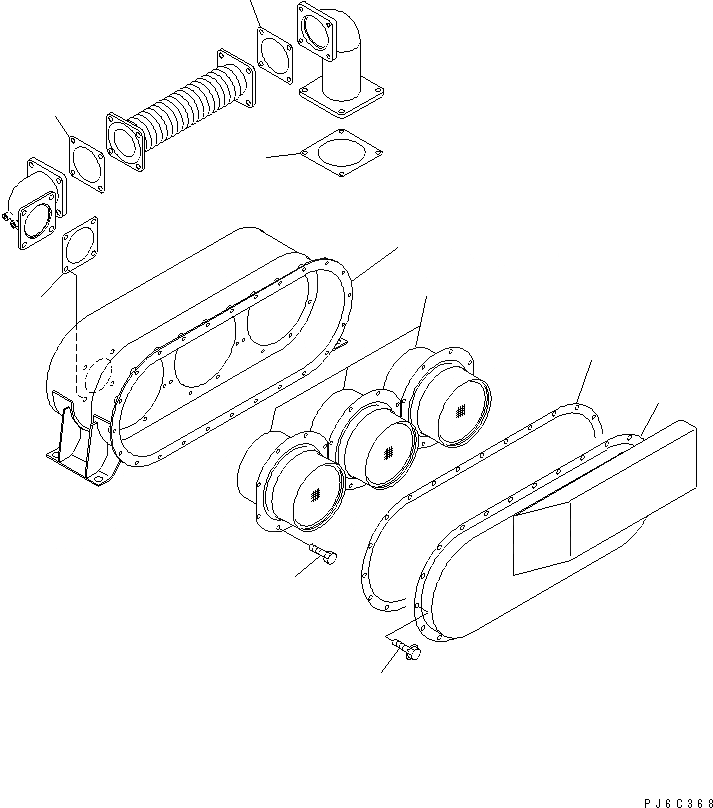 PJ6C368