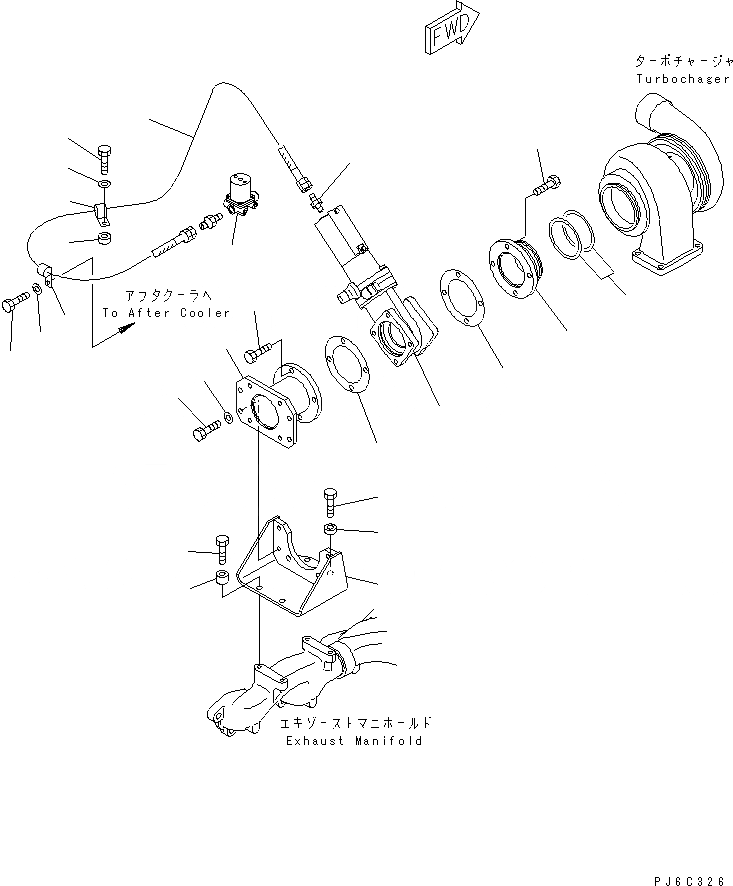 FWD

ターボチャージャ
Turbochager

アフタクーラへ
To After Cooler

エキゾーストマニホールド
Exhaust Manifold

PJ6C326