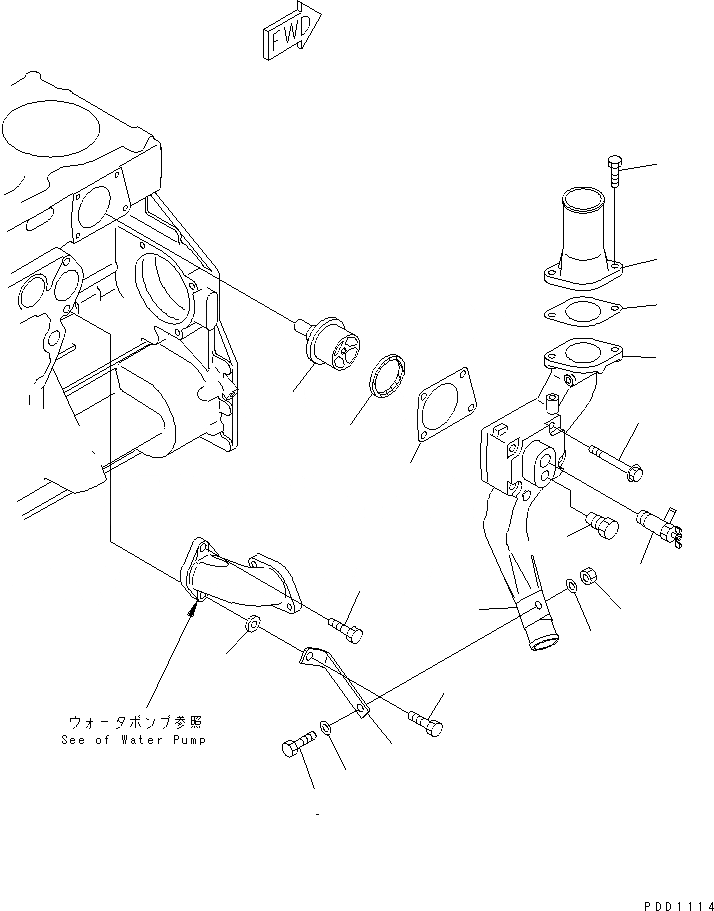 FWD

ウォータポンプ参照
See of Water Pump

PDD1114