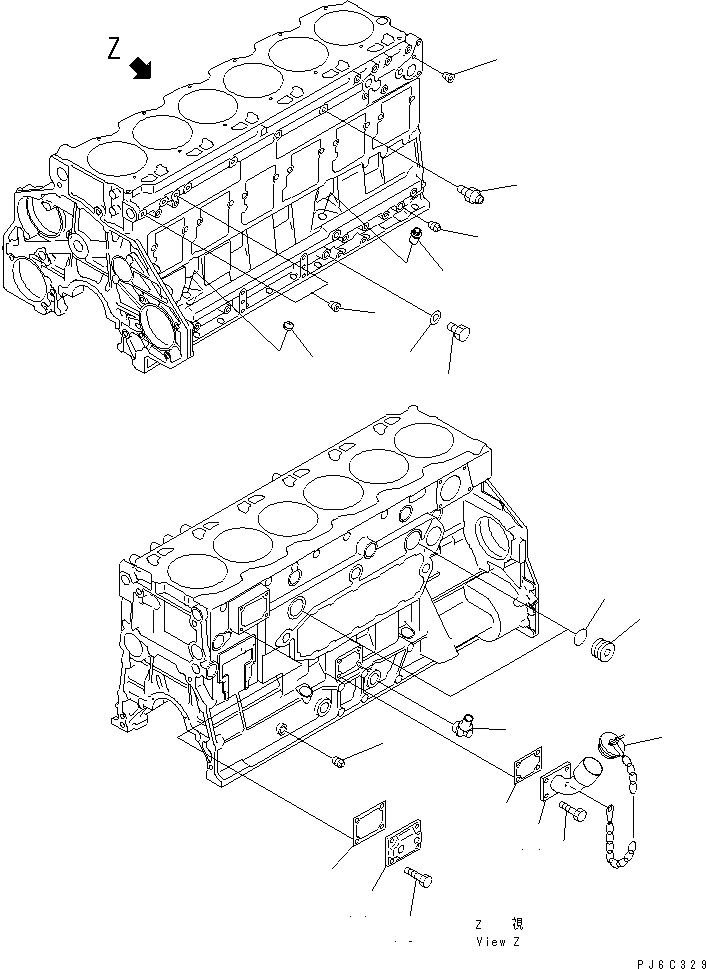 Z

Z 視
View Z

PJ6C329