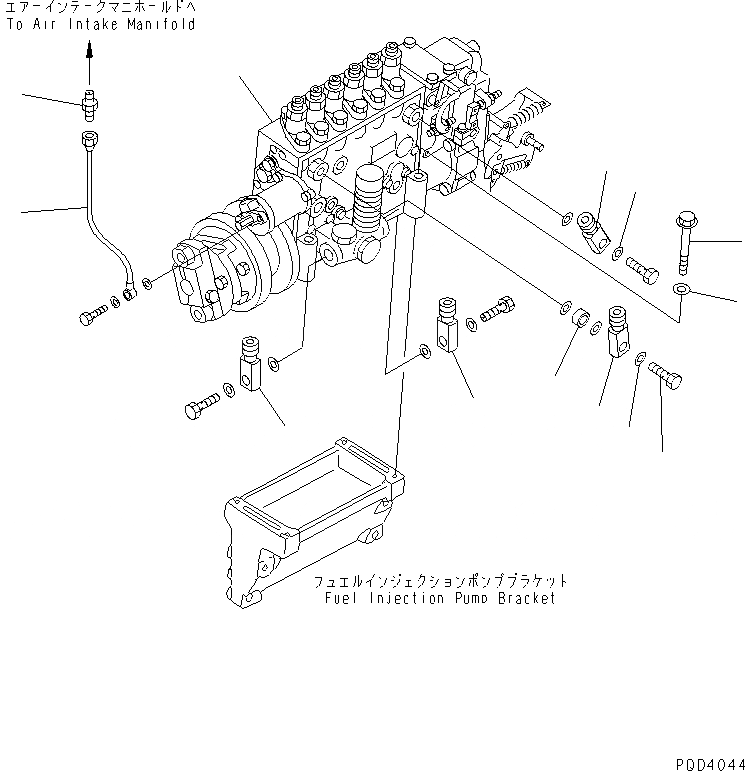 エアーインテークマニホールドへ
To Air Intake Manifold

フュエルインジェクションポンプブラケット
Fuel Injection Pump Bracket

PQD4044