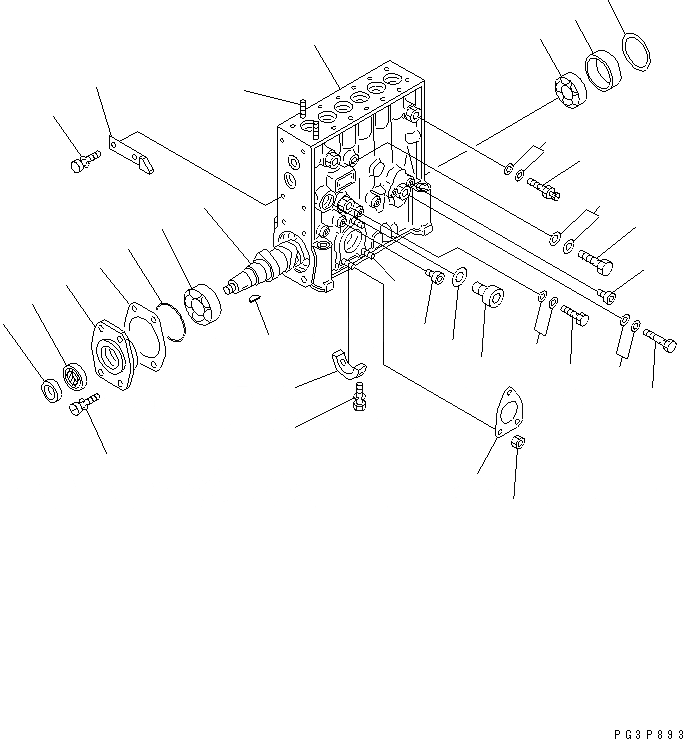 PG3P893