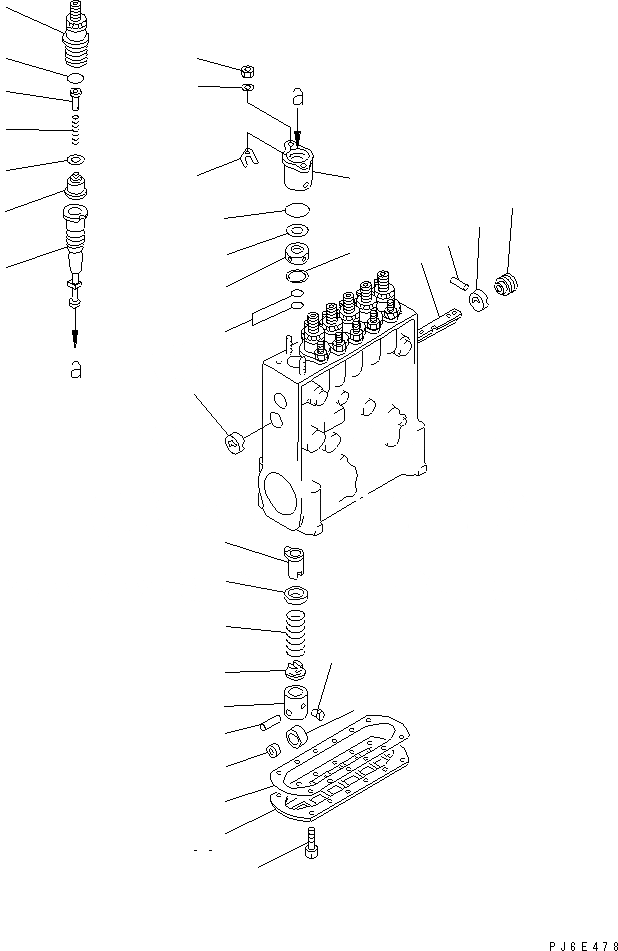 a

a

PJ6E478