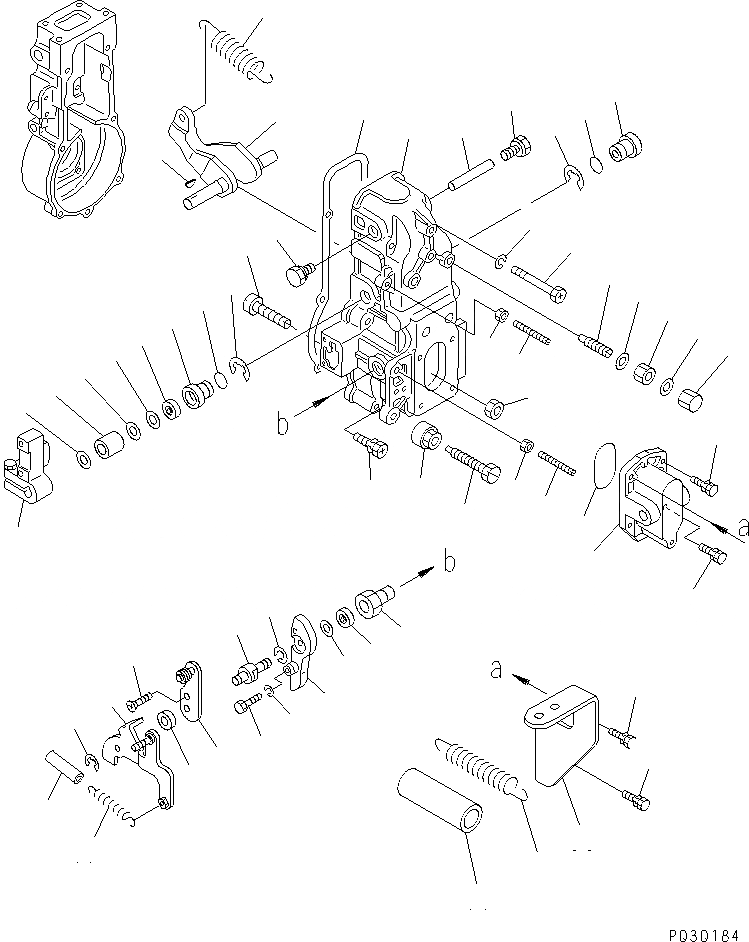 b
a
b
a
P030184