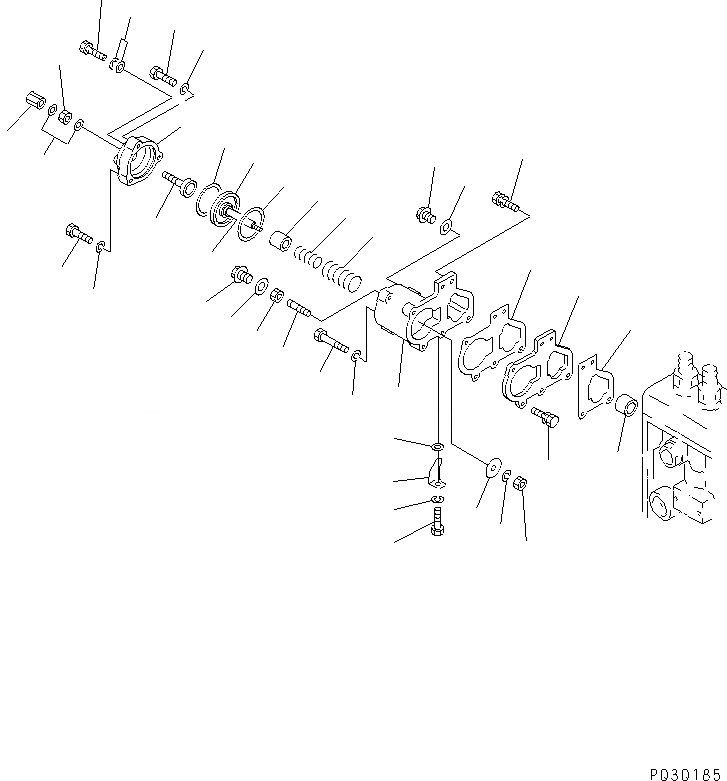 PQ30185