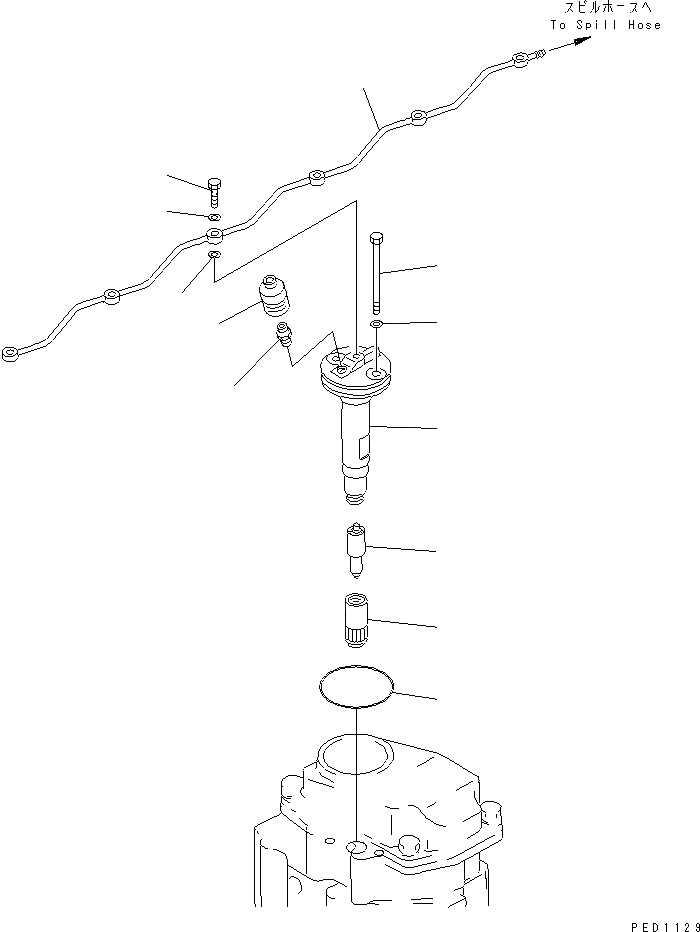 スピルホースへ
To Spill Hose

PED1129