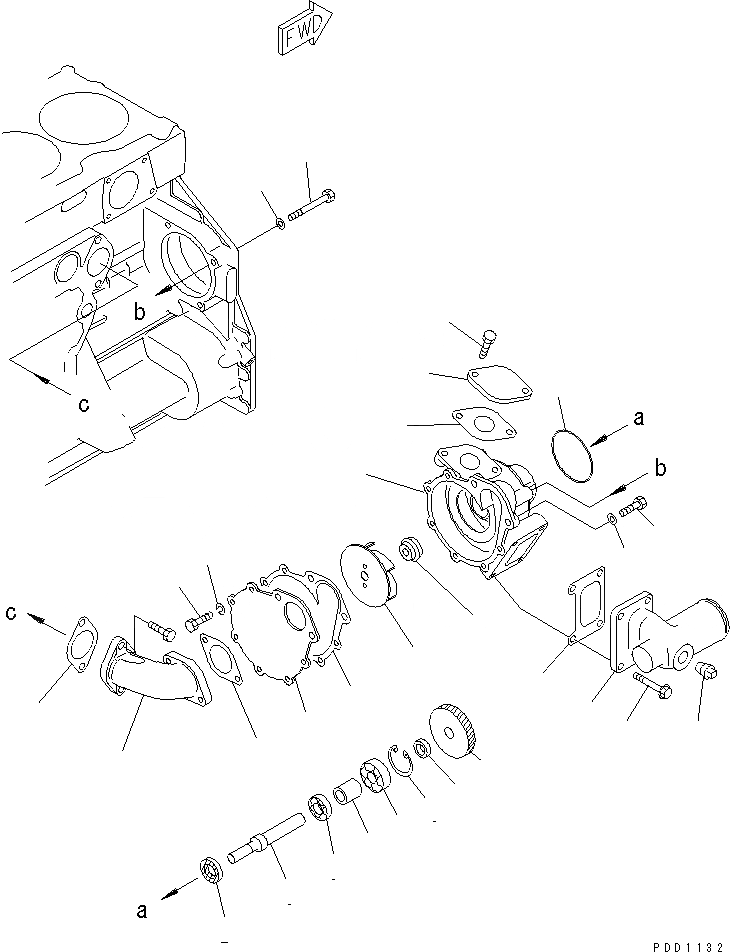 FWD

b

c

a

b

c

a

PDD1132