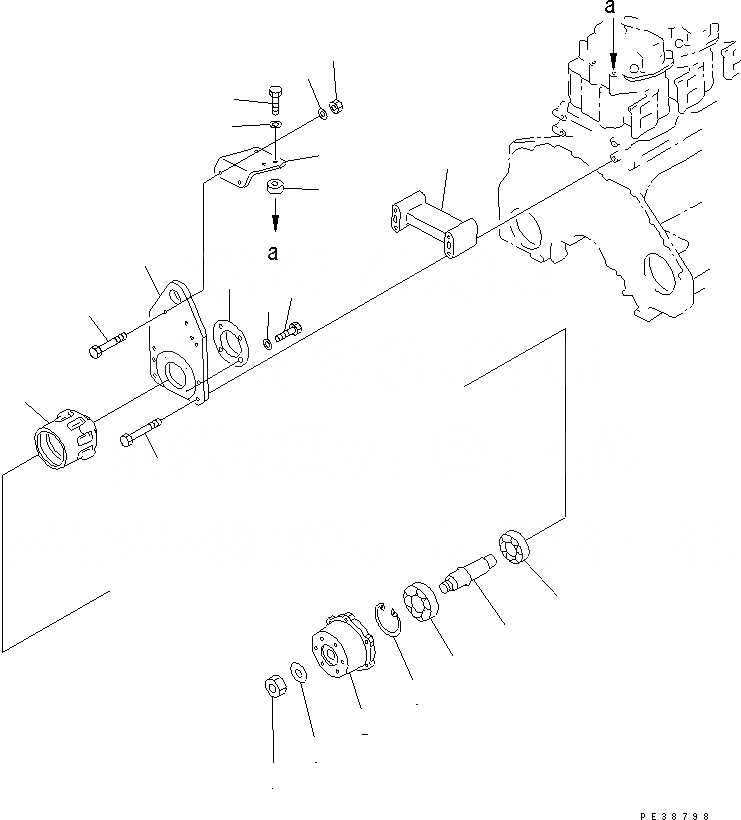 a

a

PE38798