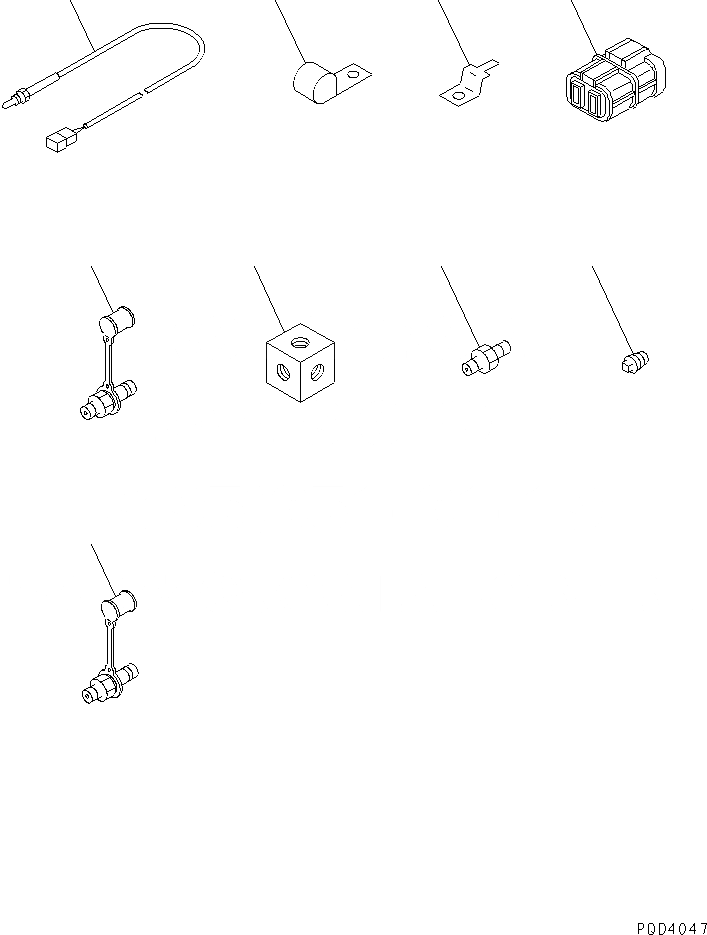 P0D4047