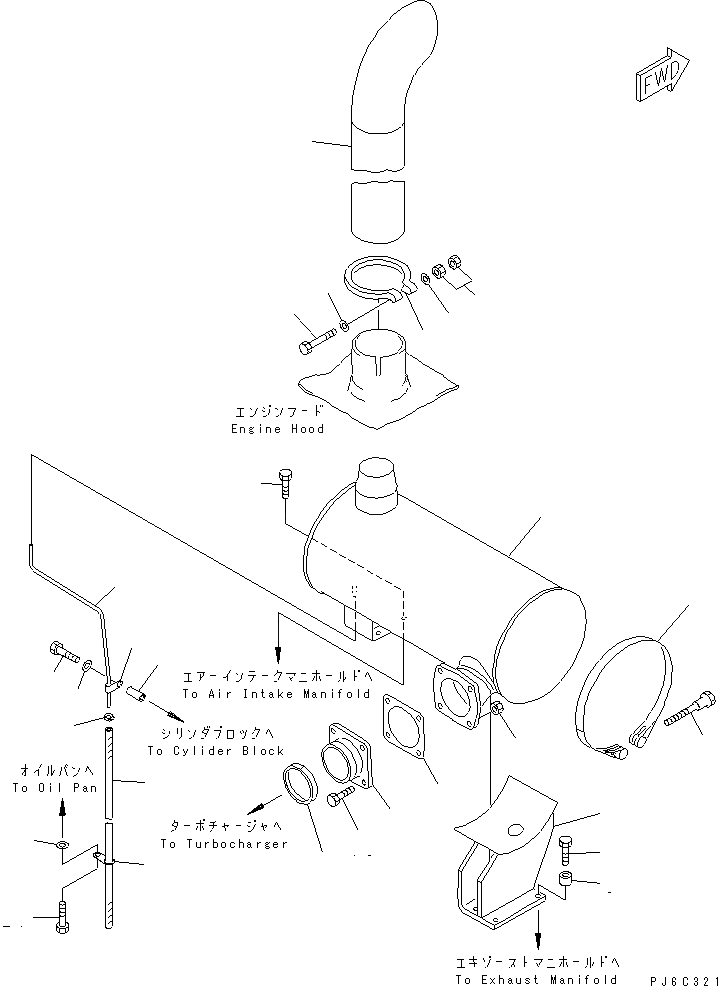 FWD

エンジンフード
Engine Hood

エアーインテークマニホールドへ
To Air Intake Manifold

シリンダブロックへ
To Cylider Block

オイルパンへ
To Oil Pan

ターボチャージャへ
To Turbocharger

エキゾーストマニホールドへ
To Exhaust Manifold

PJ6C321