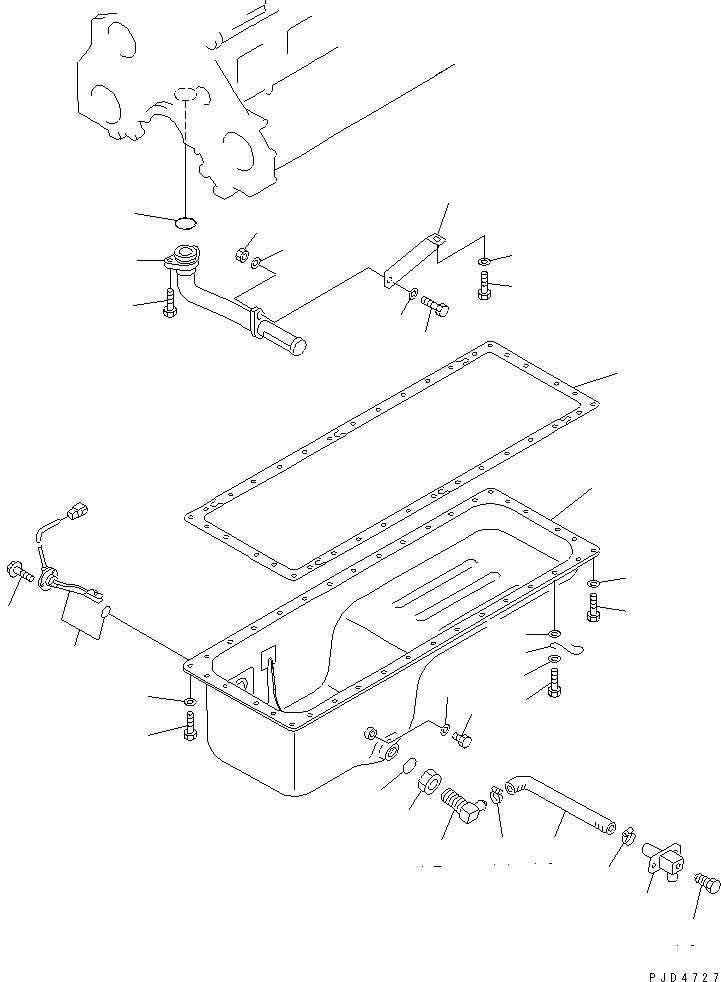 PJD4727