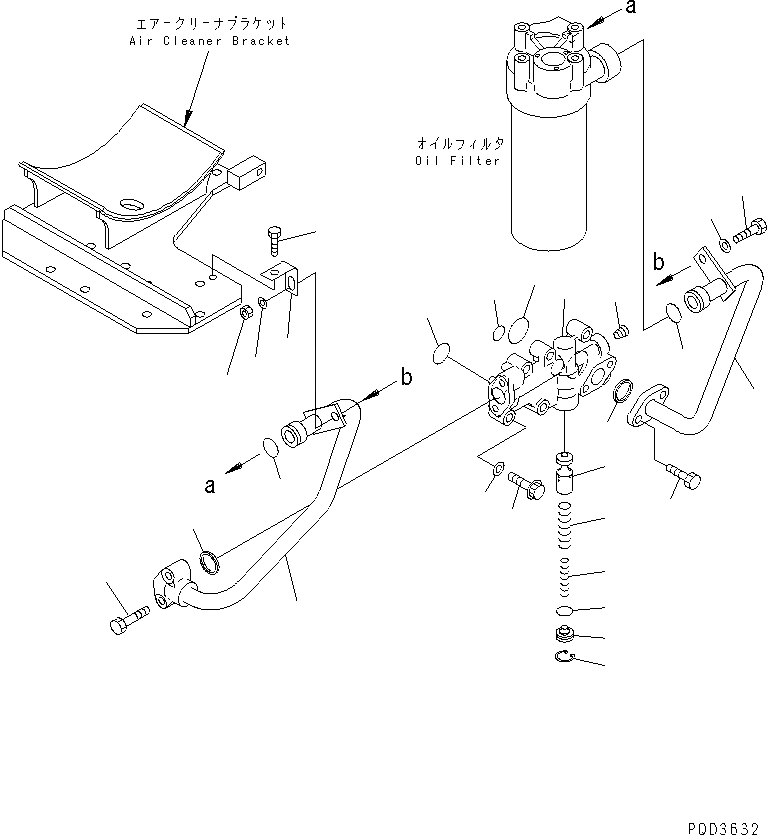 エアークリーナブラケット
Air Cleaner Bracket

a

オイルフィルタ
Oil Filter

b

b

a

P0D3632