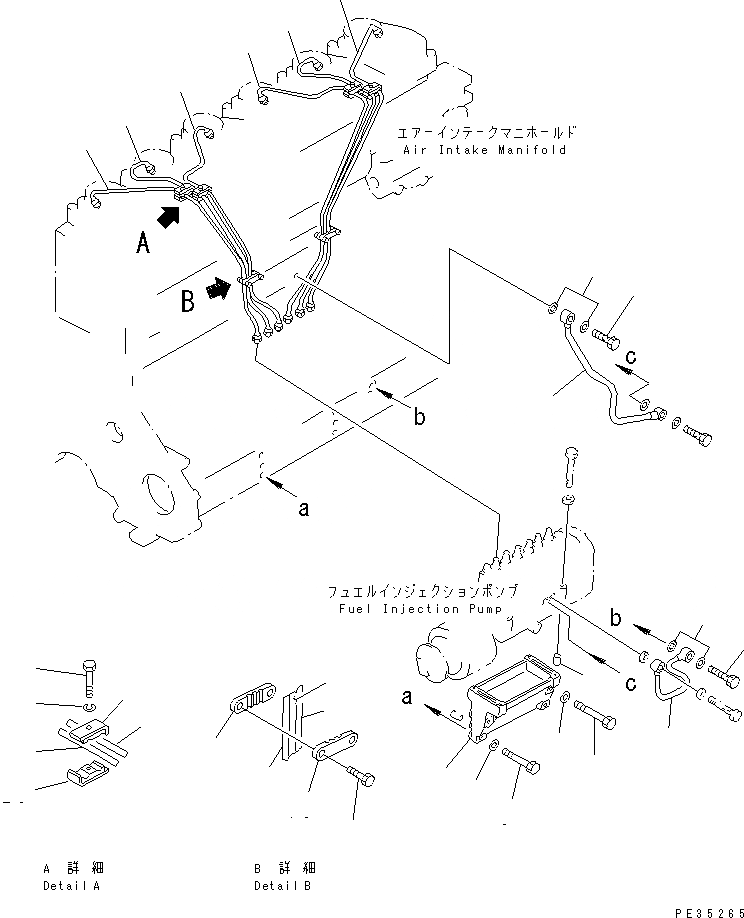 エアーインテークマニホールド
Air Intake Manifold

A

B

c

b

a

フュエルインジェクションポンプ
Fuel Injection Pump

b

c

a

A 詳細
Detail A

B 詳細
Detail B

PE35265