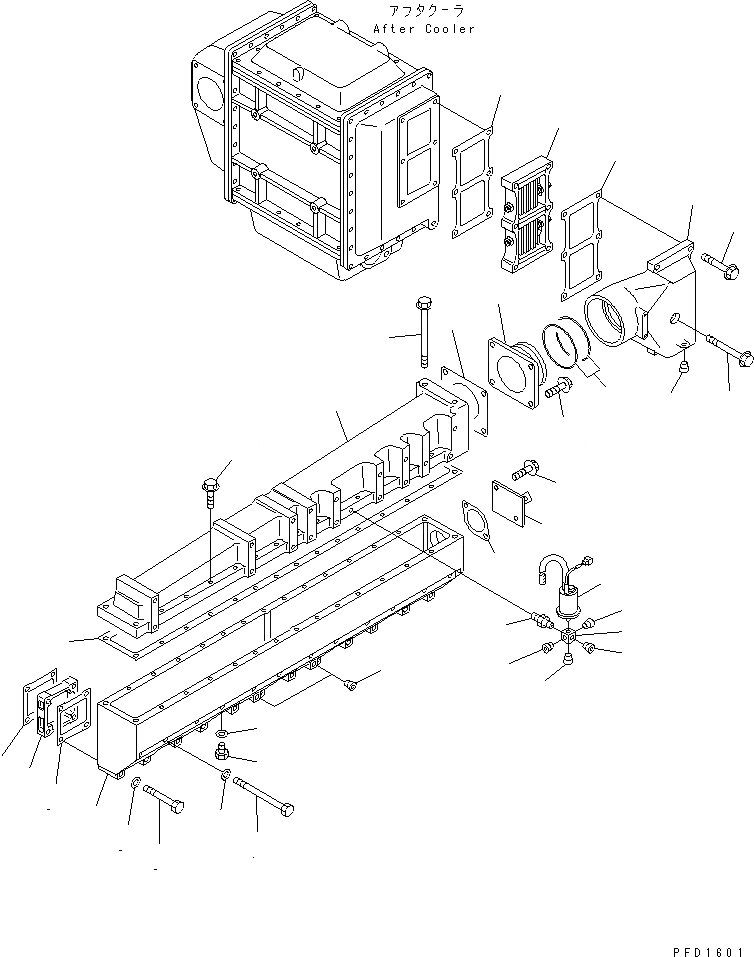 アフタクーラ
After Cooler

PFD1601