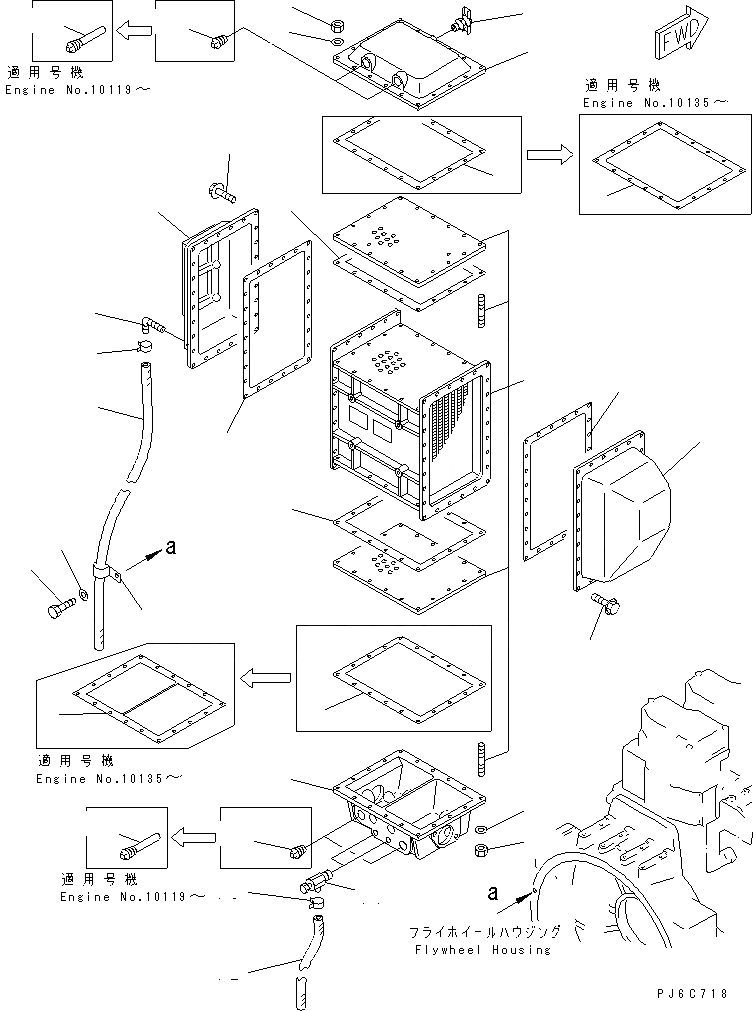 適用号機
Engine No.10119～

FWD

適用号機
Engine No.10135～

a

適用号機
Engine No.10135～

適用号機
Engine No.10119～

a

フライホイールハウジング
Flywheel Housing

PJ6C718