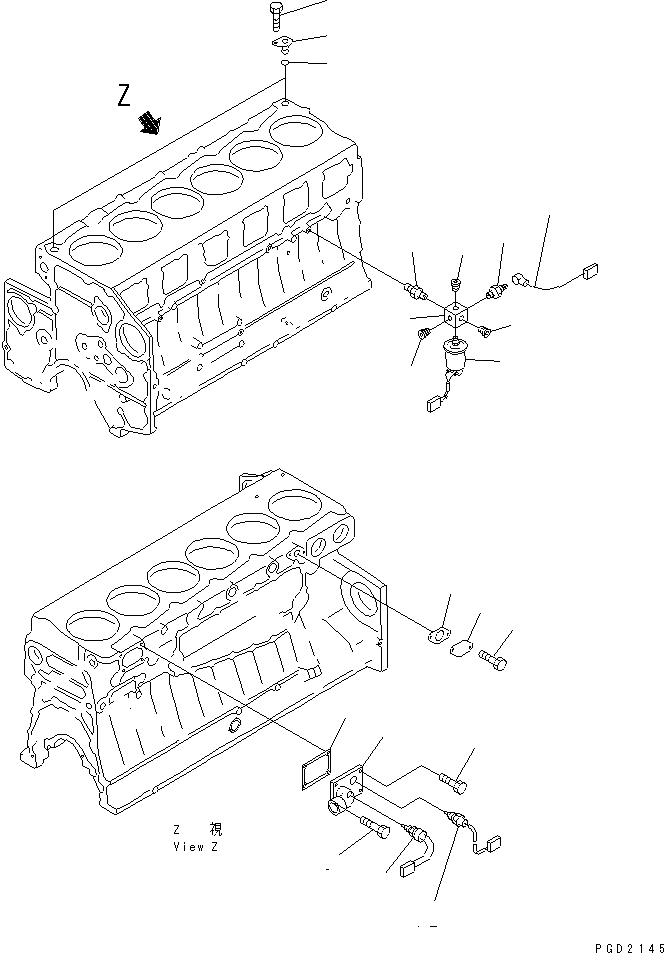 Z

Z 視
View Z

PGD2145