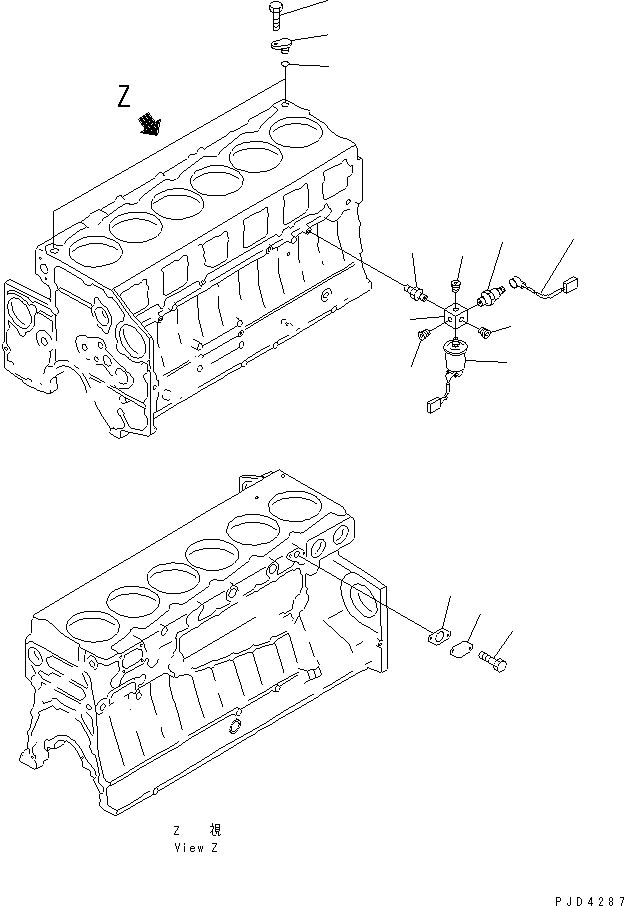 Z

Z 視
View Z

PJD4287