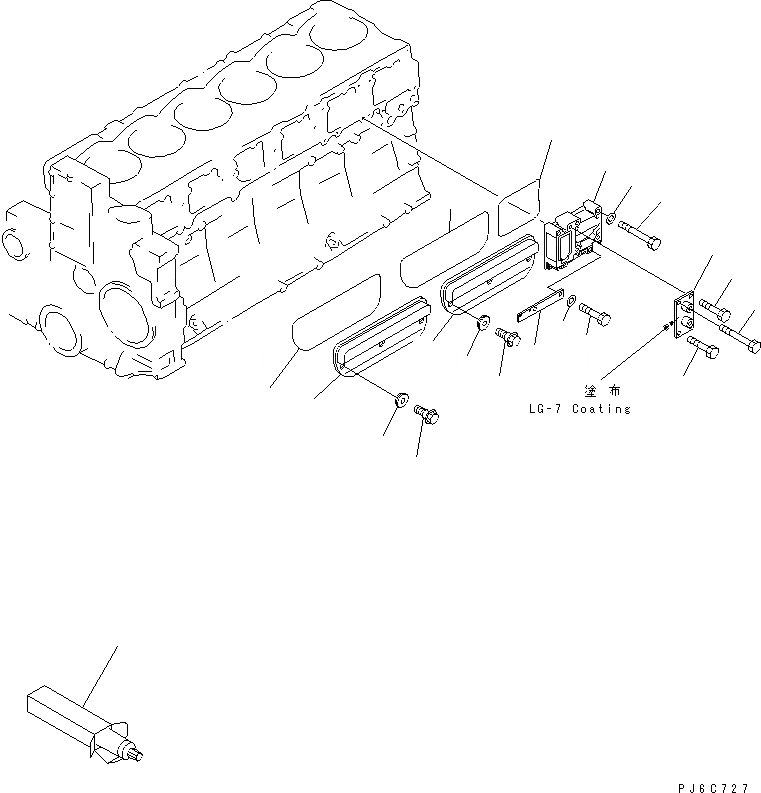 塗 布
LG-7 Coating

PJ6C727