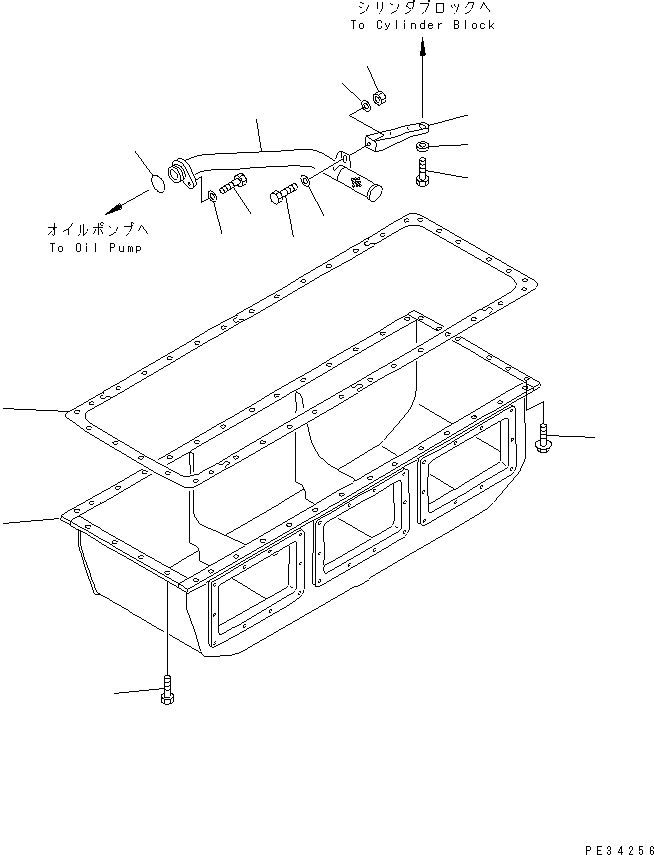 シリンダブロックへ
To Cylinder Block

オイルポンプへ
To Oil Pump

PE34256