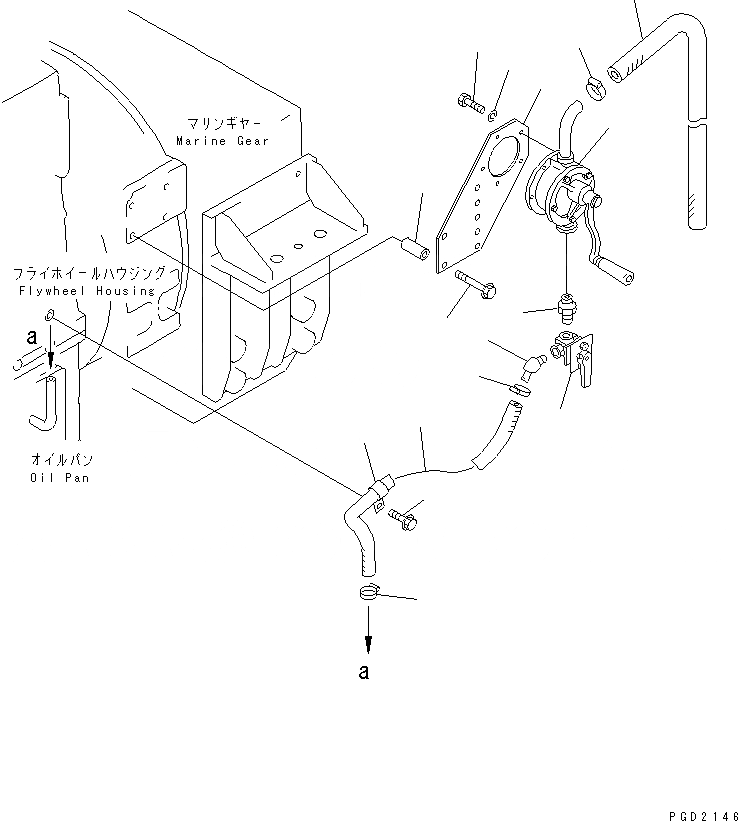 マリンギヤー
Marine Gear

フライホイールハウジング
Flywheel Housing

a

オイルパン
Oil Pan

a

PGD2146