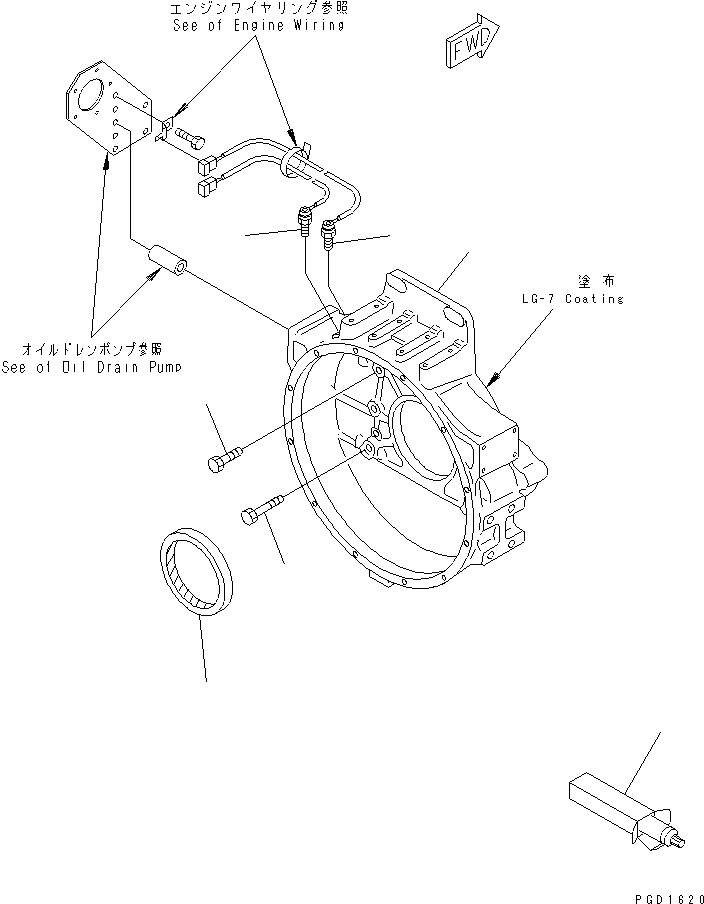 エンジンワイヤリング参照
See of Engine Wiring

FWD

塗布
LG-7 Coating

オイルドレンポンプ参照
See of Oil Drain Pump

PGD1620