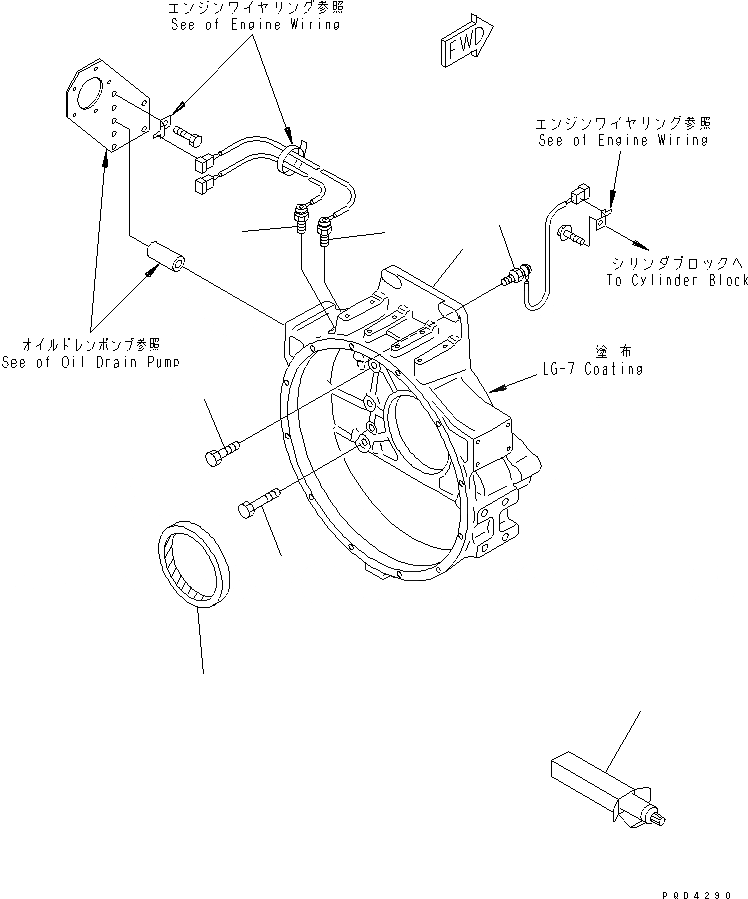 エンジンワイヤリング参照
See of Engine Wiring

FWD

エンジンワイヤリング参照
See of Engine Wiring

シリンダブロックへ
To Cylinder Block

オイルドレンポンプ参照
See of Oil Drain Pump

塗布
LG-7 Coating

PQD4290