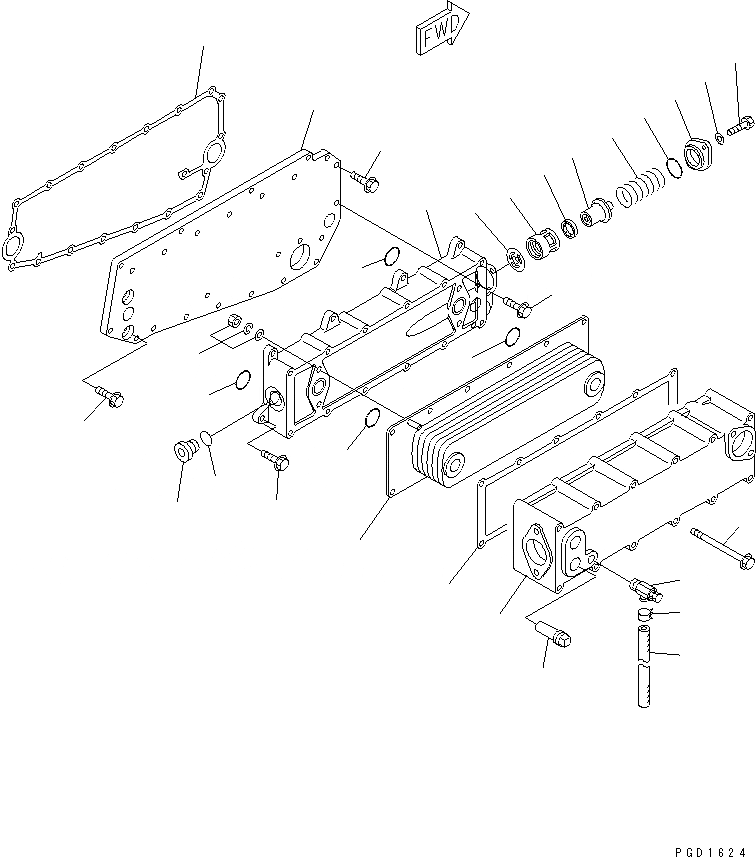 FWD

PGD1624