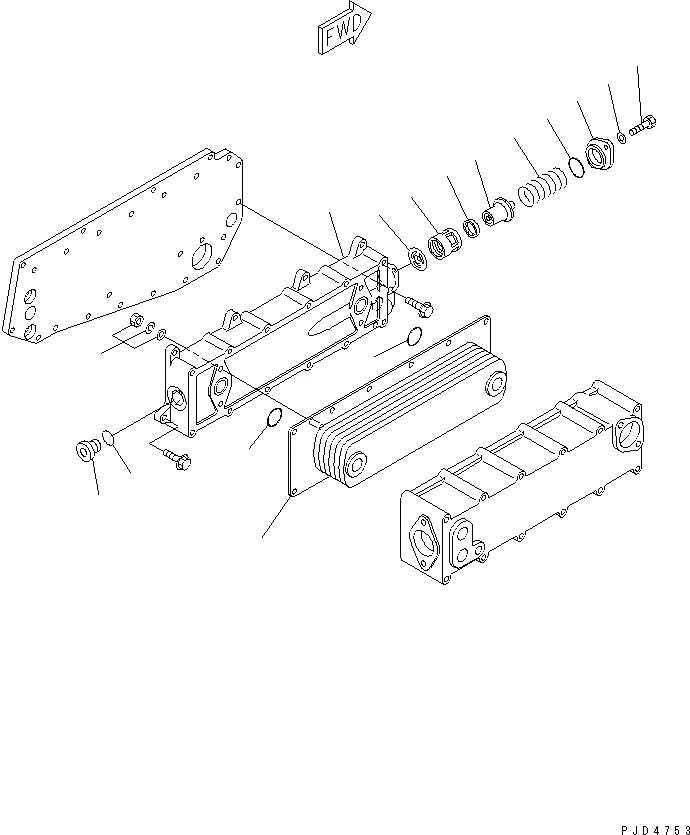 FWD

PJD4753