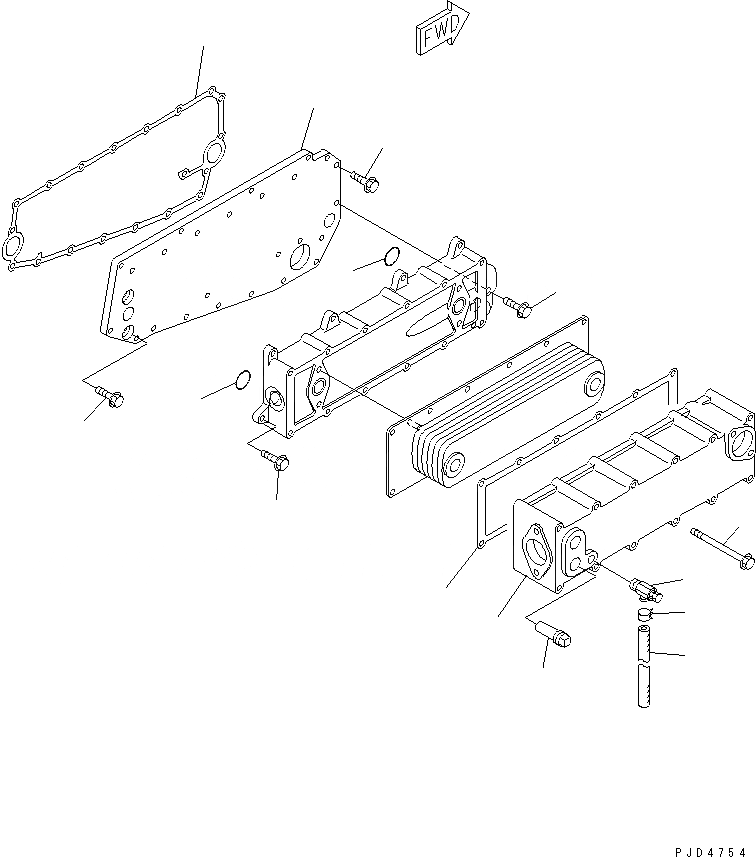 FWD

PJD4754