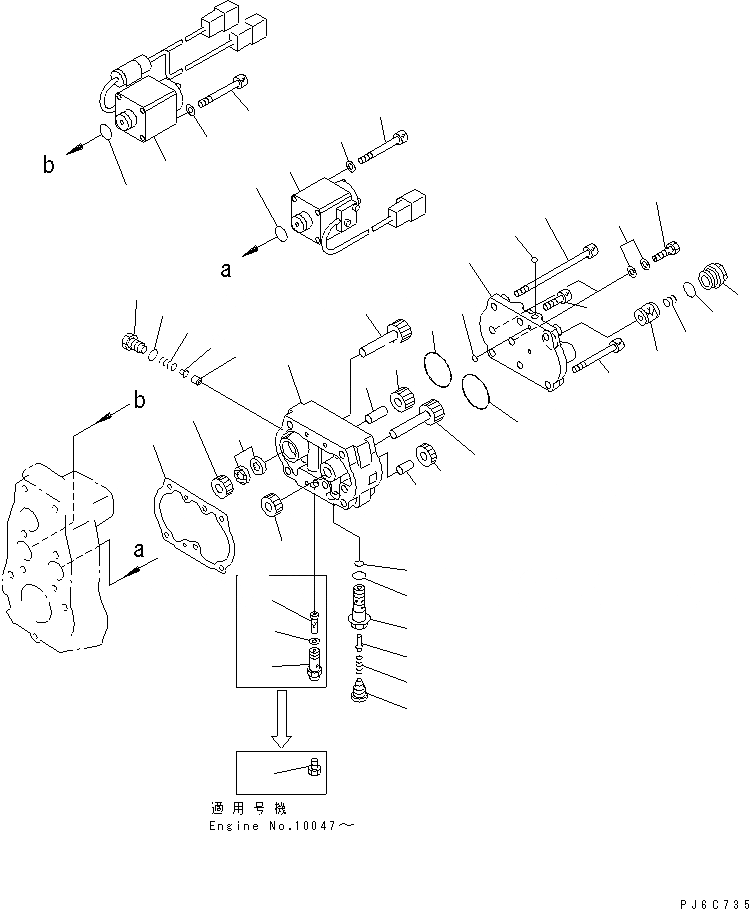 b

a

b

a

適用号機
Engine No.10047～

PJ6C735