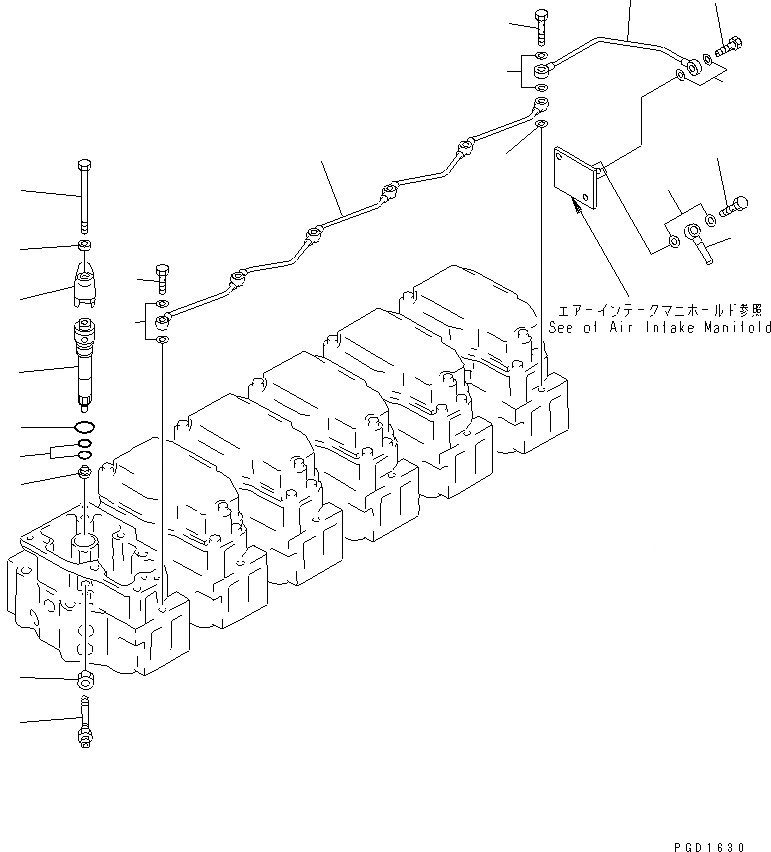 エアーインテークマニホールド参照
See of Air Intake Manifold

PGD1630