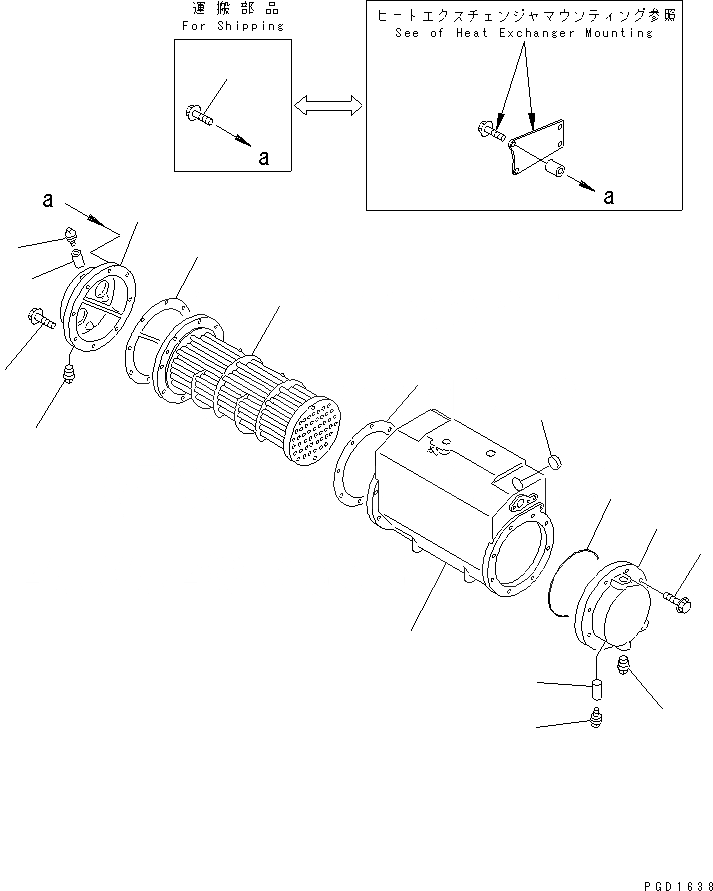 運搬部品
For Shipping

a

ヒートエクスチェンジャマウンティング参照
See of Heat Exchanger Mounting

a

a

PGD1638