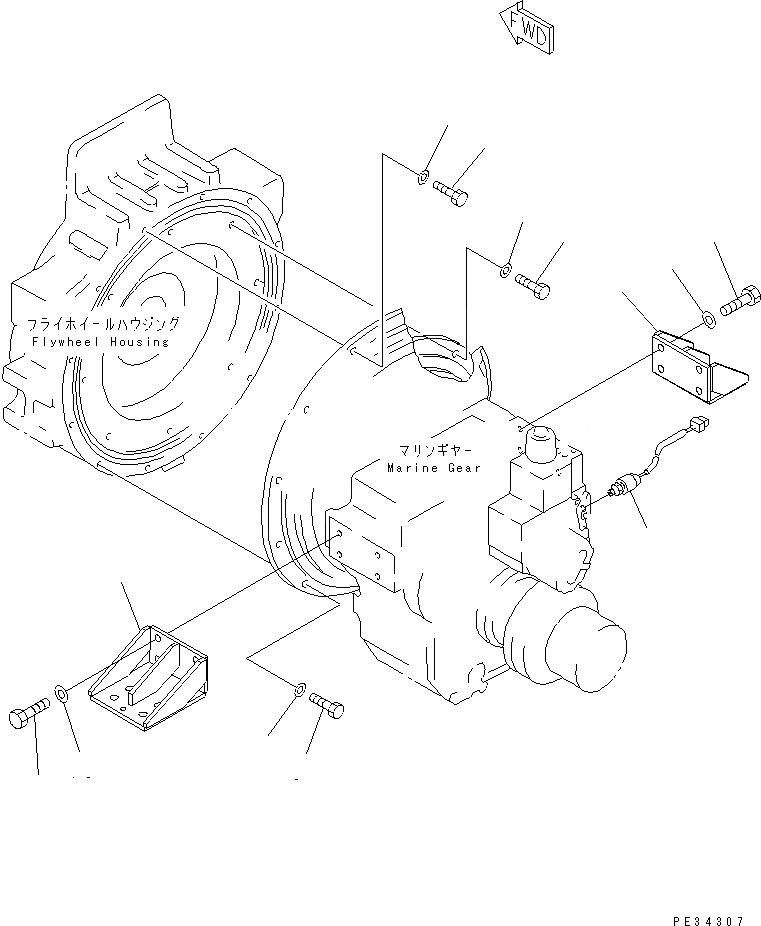 FWD

フライホイールハウジング
Flywheel Housing

マリンギヤー
Marine Gear

PE34307