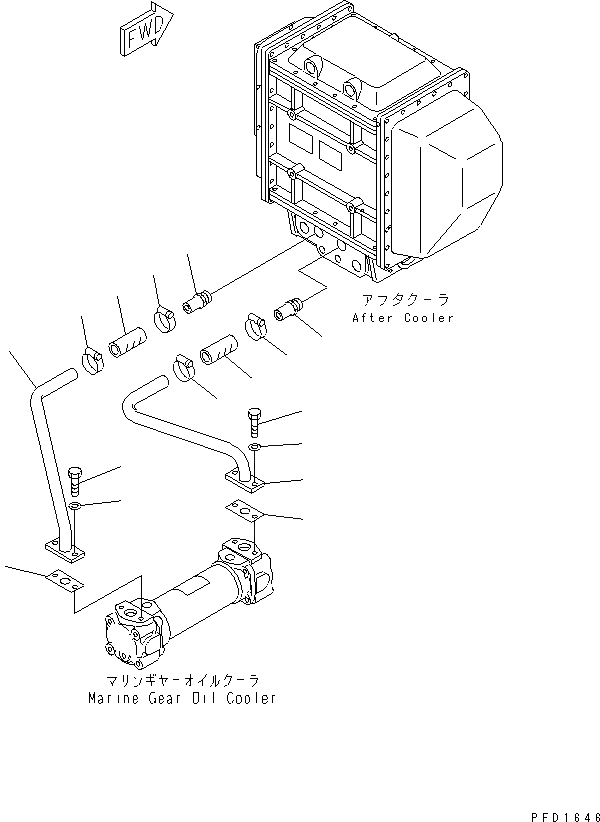 FWD

アフタクーラ
After Cooler

マリンギヤーオイルクーラ
Marine Gear Oil Cooler

PFD1646