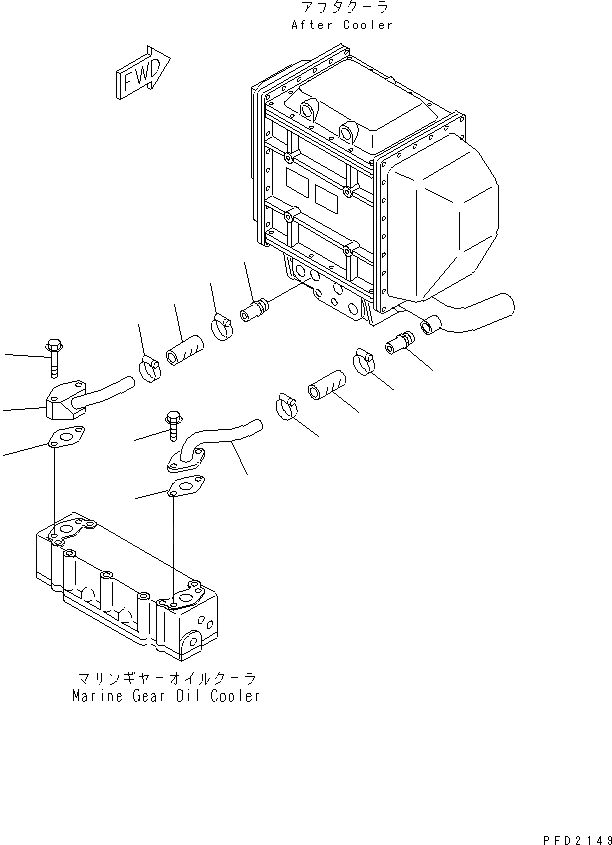 アフタクーラ
After Cooler

FWD

マリンギヤーオイルクーラ
Marine Gear Oil Cooler

PFD2149