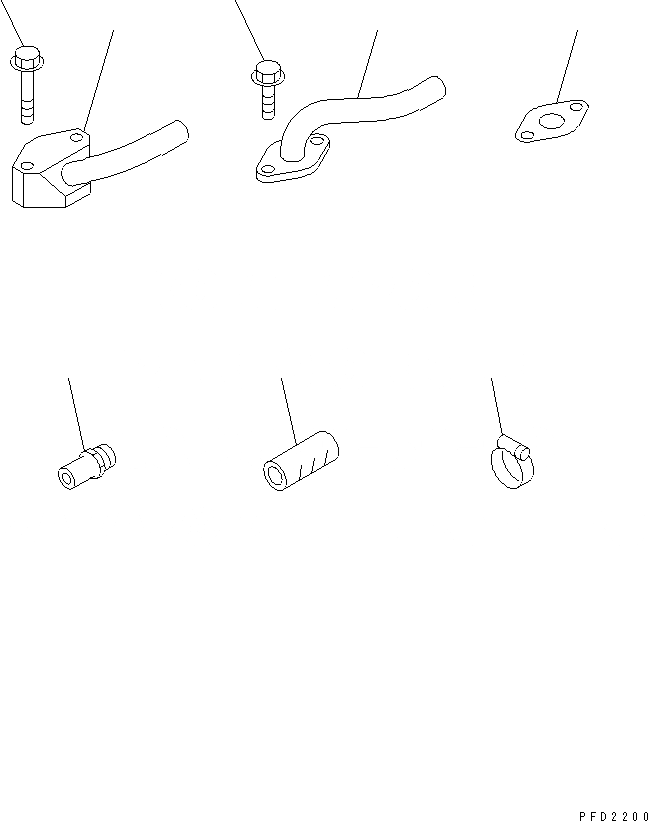 PFD2200