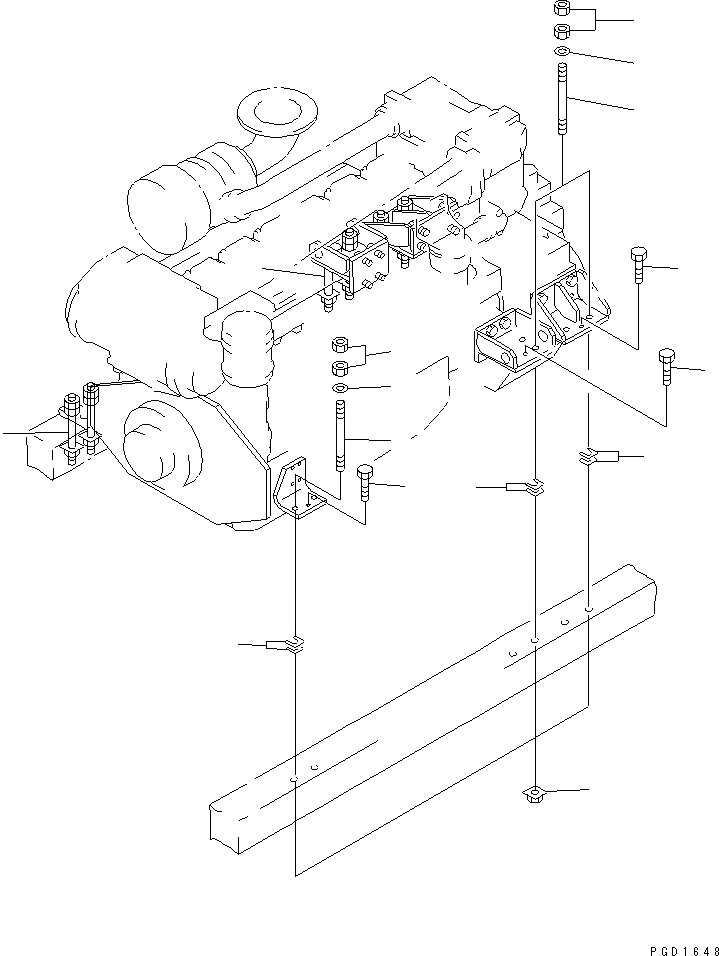 PGD1648