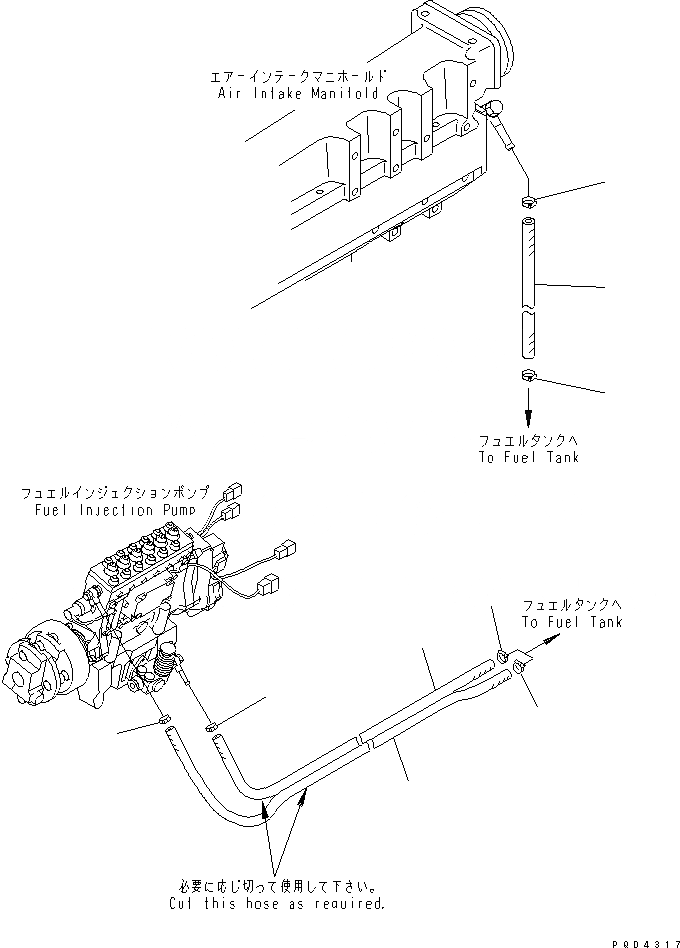 エアーインテークマニホールド
Air Intake Manifold

フュエルタンクへ
To Fuel Tank

フュエルインジェクションポンプ
Fuel Injection Pump

フュエルタンクへ
To Fuel Tank

必要に応じ切って使用して下さい。
Cut this hose as required.

P0D4317