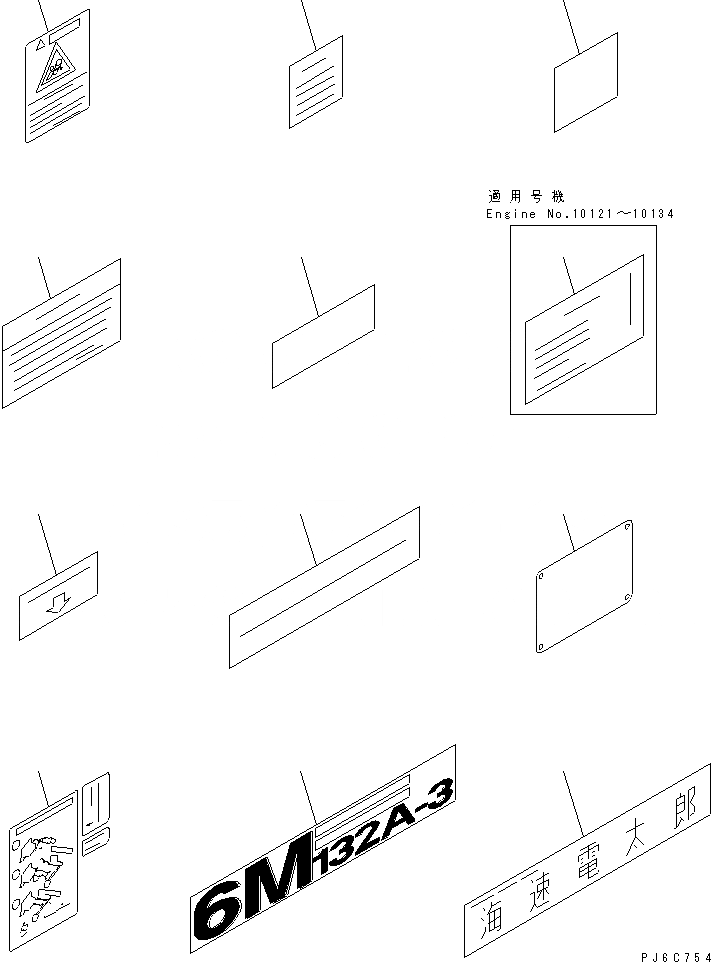 適用号機
Engine No.10121～10134

6M132A-3

海速電太郎

PJ6C754