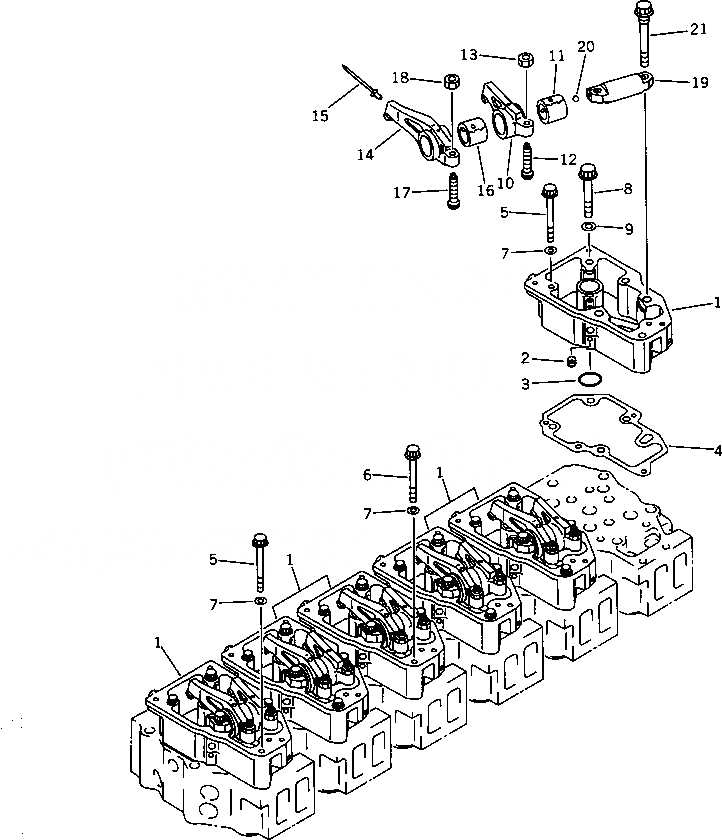 21
13
11
20
18
19
15
14
16
10
12
17
8
5
9
7
1
2
3
4
6
1
7
5
1
7
1