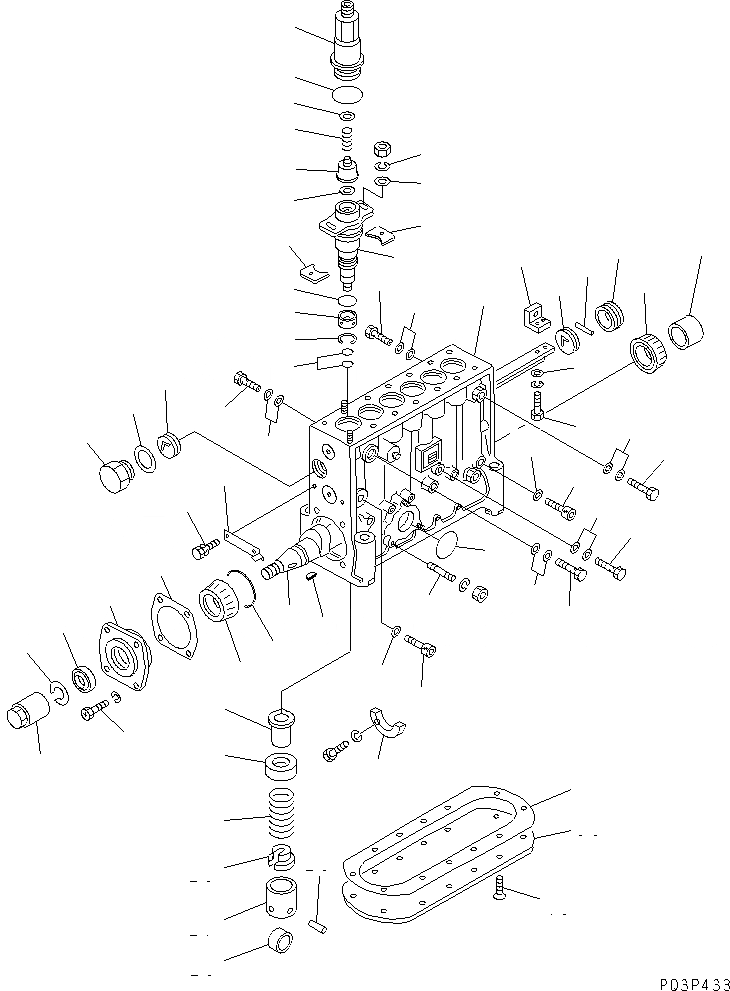 P03P433